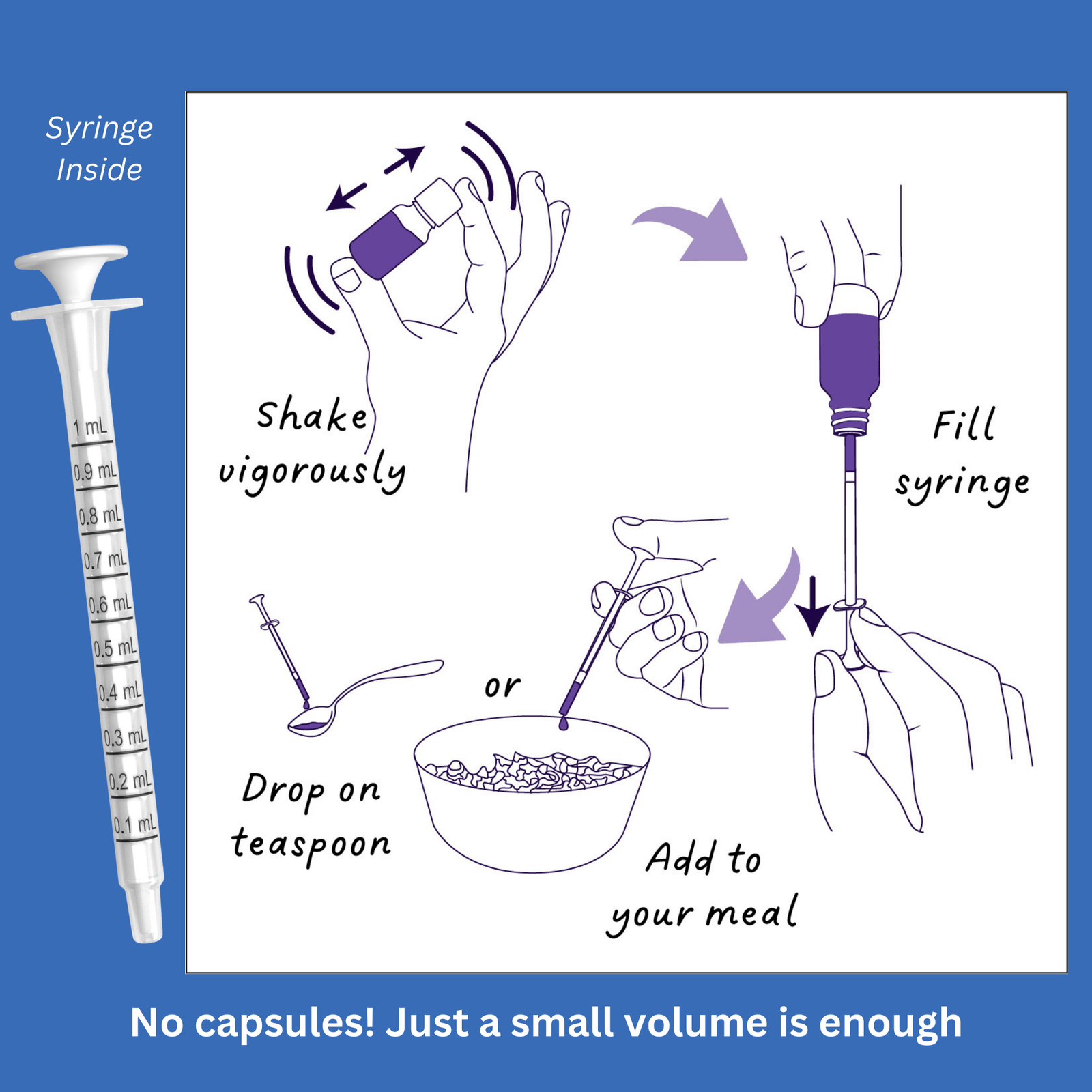 Syringe Inside

1 mL
0.9 mL
0.8 mL
0.7 mL
0.6 mL
0.5 mL
0.4 mL
0.3 mL
0.2 mL
0.1 mL

Shake vigorously

Fill syringe

Drop on teaspoon

or

Add to your meal

No capsules! Just a small volume is enough